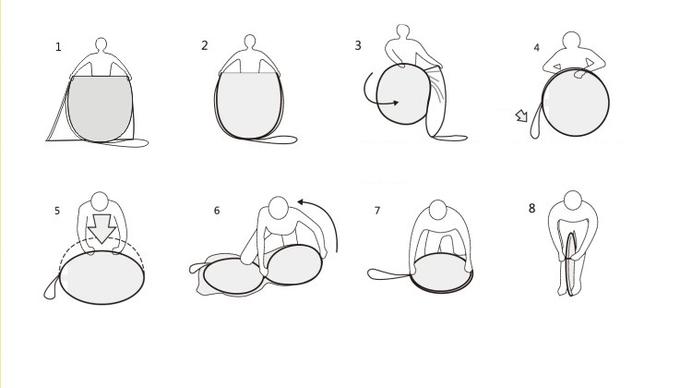 1

2

3

4

5

6

7

8